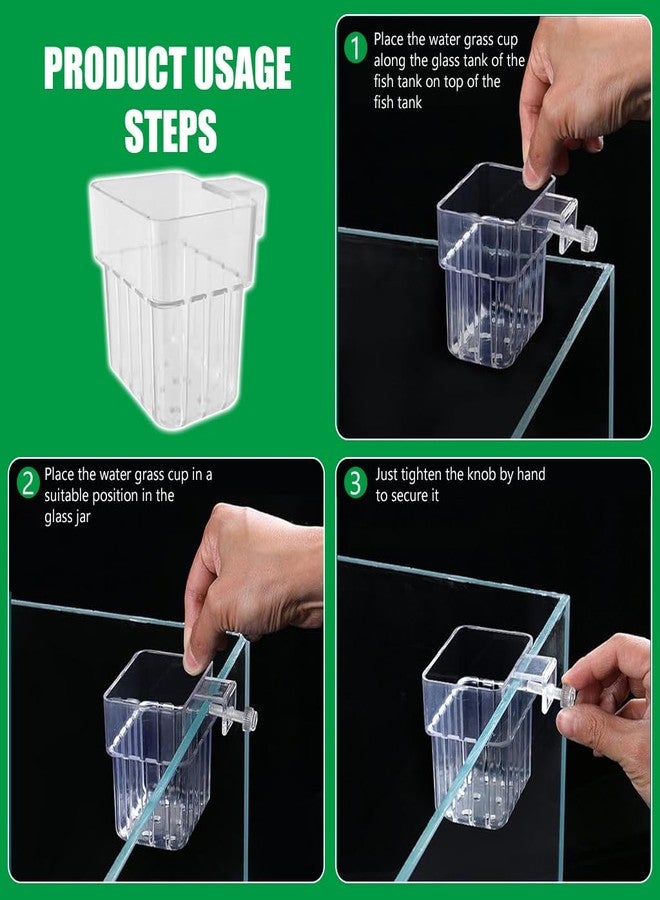 PRODUCT USAGE STEPS

1 Place the water grass cup along the glass tank of the fish tank on top of the fish tank

2 Place the water grass cup in a suitable position in the glass jar

3 Just tighten the knob by hand to secure it